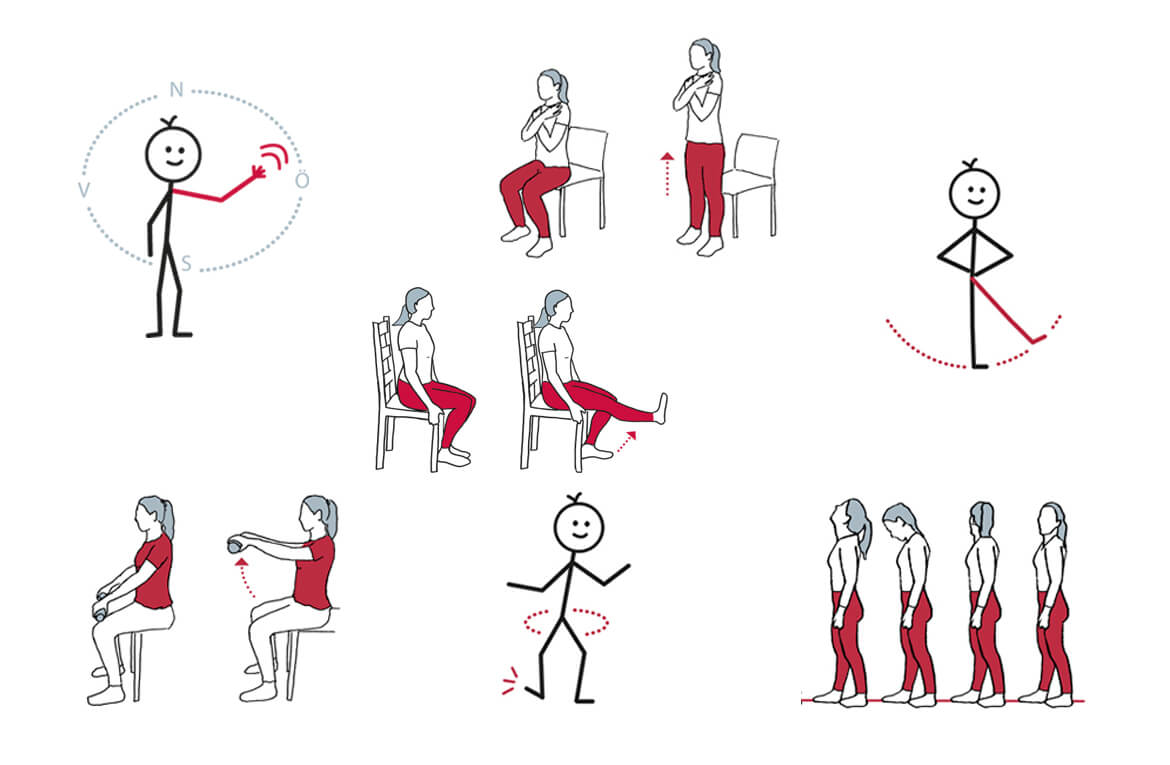 N
V
Ö
S